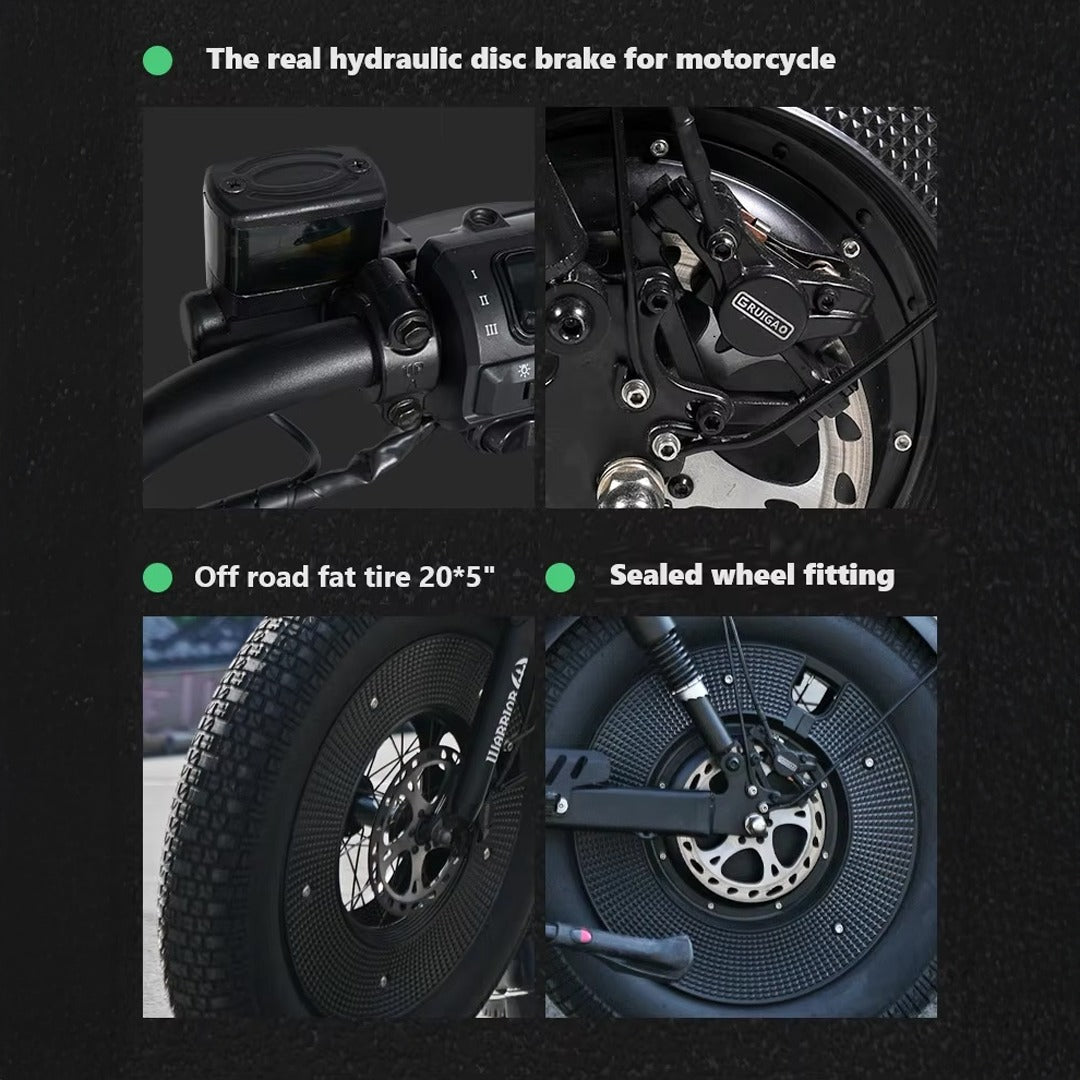 The real hydraulic disc brake for motorcycle

I
II
III

RUIGAO

Off road fat tire 20*5"

Sealed wheel fitting

WARRIOR